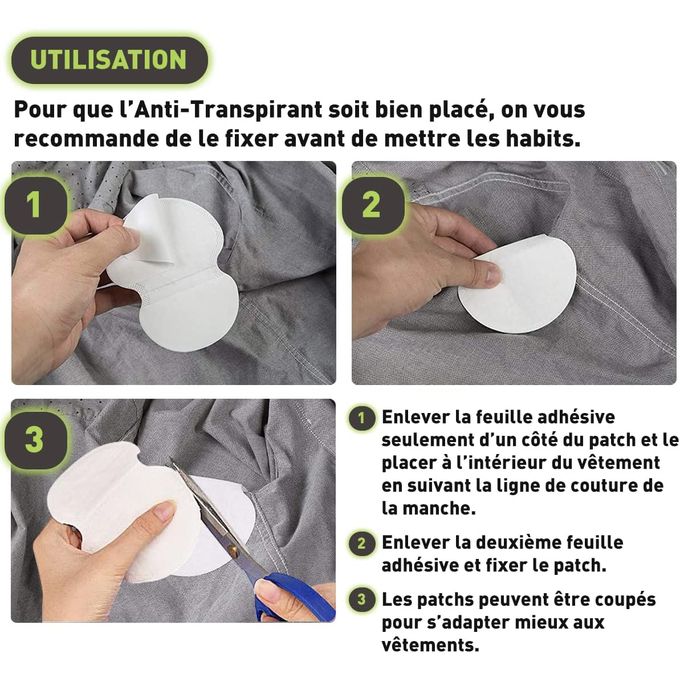 UTILISATION

Pour que l'Anti-Transpirant soit bien placé, on vous recommande de le fixer avant de mettre les habits.

1

2

3

1 Enlever la feuille adhésive seulement d'un côté du patch et le placer à l'intérieur du vêtement en suivant la ligne de couture de la manche.

2 Enlever la deuxième feuille adhésive et fixer le patch.

3 Les patchs peuvent être coupés pour s'adapter mieux aux vêtements.